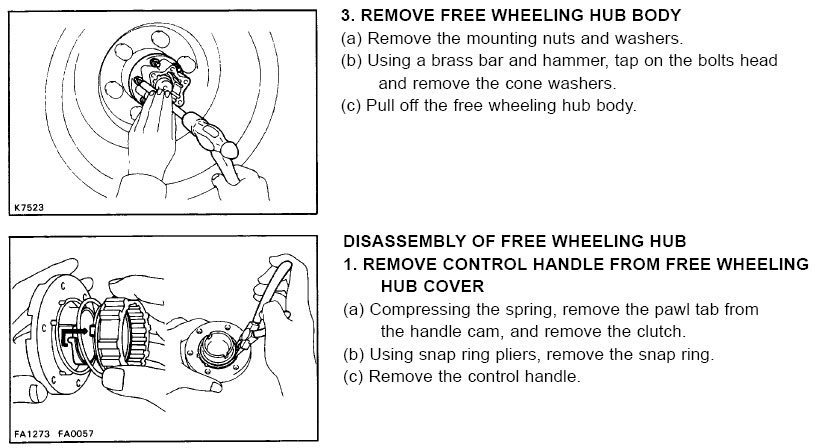 K7523

3. REMOVE FREE WHEELING HUB BODY
(a) Remove the mounting nuts and washers.
(b) Using a brass bar and hammer, tap on the bolts head and remove the cone washers.
(c) Pull off the free wheeling hub body.

FA1273 FA0057

DISASSEMBLY OF FREE WHEELING HUB
1. REMOVE CONTROL HANDLE FROM FREE WHEELING HUB COVER
(a) Compressing the spring, remove the pawl tab from the handle cam, and remove the clutch.
(b) Using snap ring pliers, remove the snap ring.
(c) Remove the control handle.